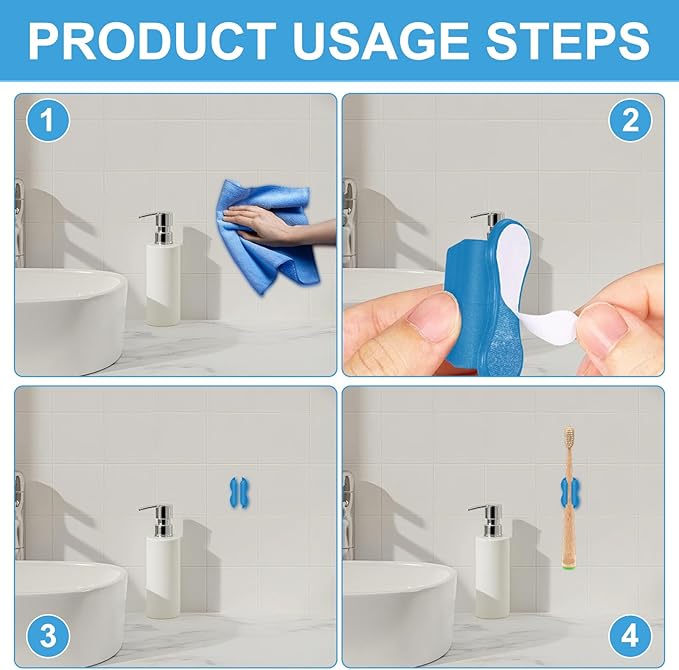 PRODUCT USAGE STEPS

1

2

3

4