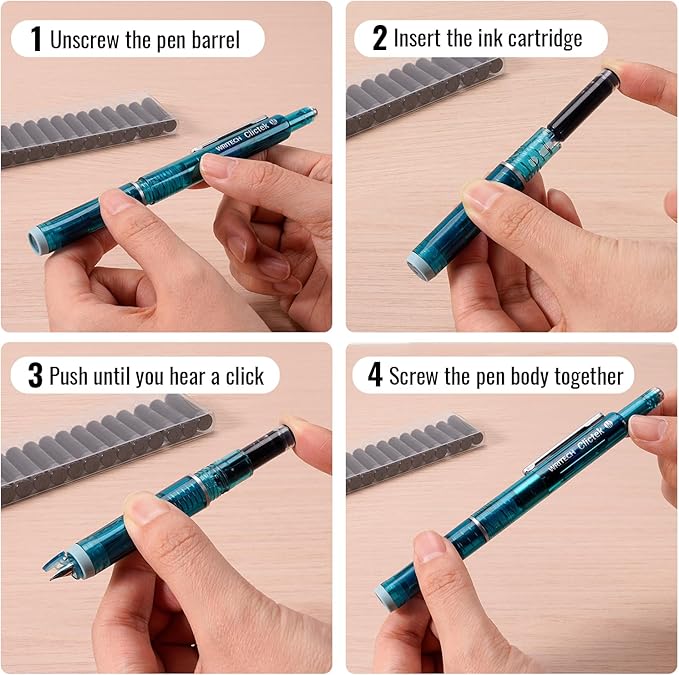 1 Unscrew the pen barrel

WRITECH Clictek

2 Insert the ink cartridge

3 Push until you hear a click

4 Screw the pen body together

WRITECH Clictek