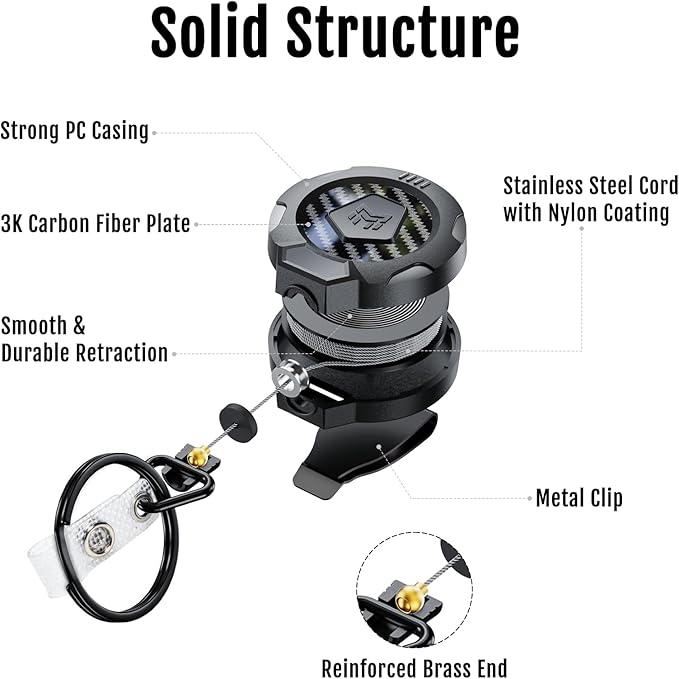 Solid Structure

Strong PC Casing

3K Carbon Fiber Plate

Smooth & Durable Retraction

Stainless Steel Cord with Nylon Coating

Metal Clip

Reinforced Brass End