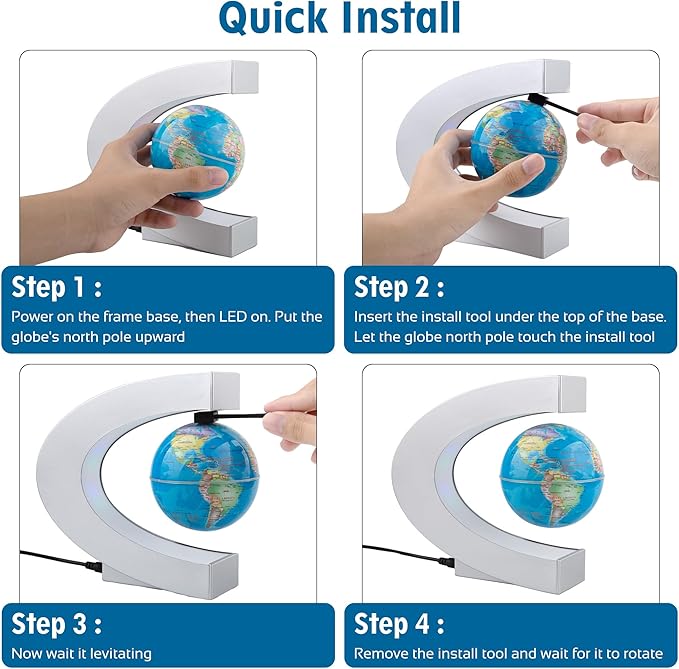 Quick Install

Step 1 :
Power on the frame base, then LED on. Put the globe's north pole upward

Step 2 :
Insert the install tool under the top of the base. Let the globe north pole touch the install tool

Step 3 :
Now wait it levitating

Step 4 :
Remove the install tool and wait for it to rotate