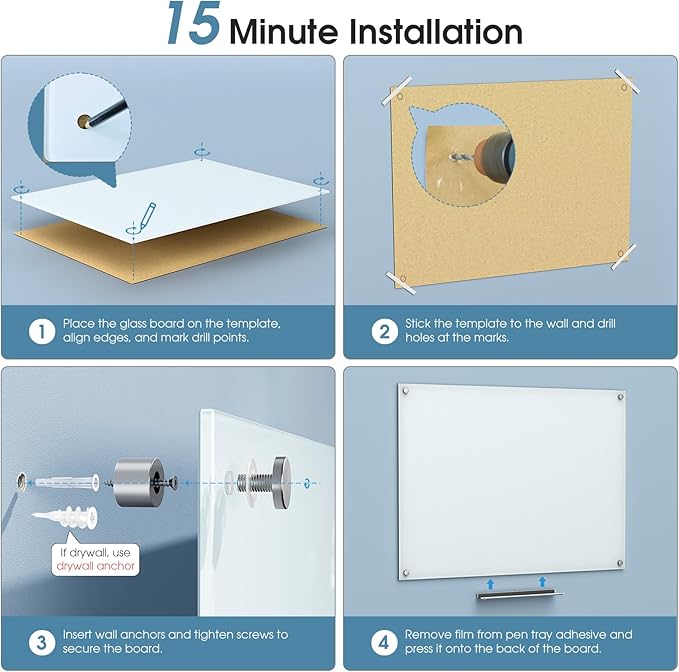 15 Minute Installation

1 Place the glass board on the template, align edges, and mark drill points.

2 Stick the template to the wall and drill holes at the marks.

If drywall, use drywall anchor

3 Insert wall anchors and tighten screws to secure the board.

4 Remove film from pen tray adhesive and press it onto the back of the board.