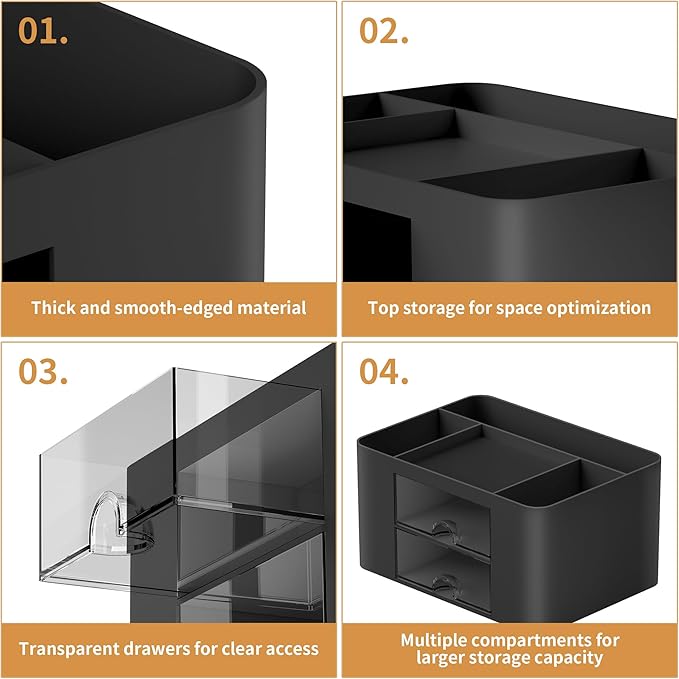 01.

Thick and smooth-edged material

02.

Top storage for space optimization

03.

Transparent drawers for clear access

04.

Multiple compartments for larger storage capacity