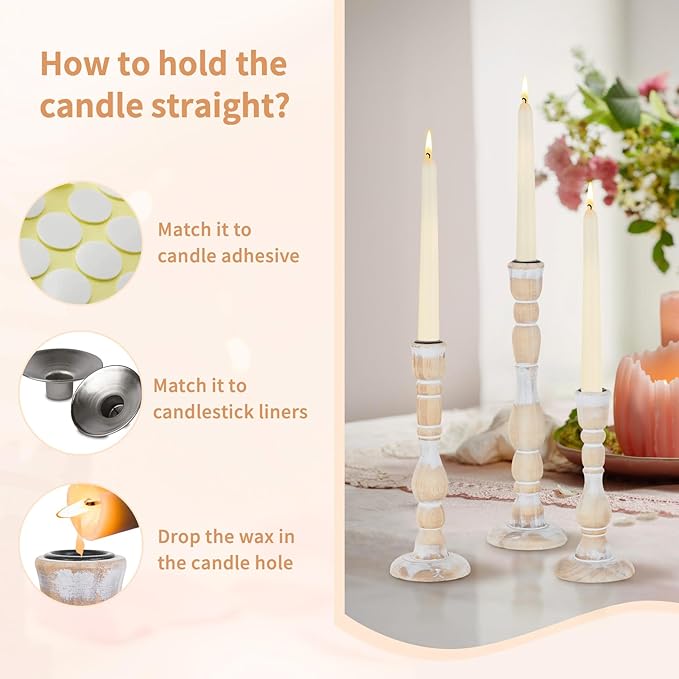 How to hold the candle straight?

Match it to candle adhesive

Match it to candlestick liners

Drop the wax in the candle hole