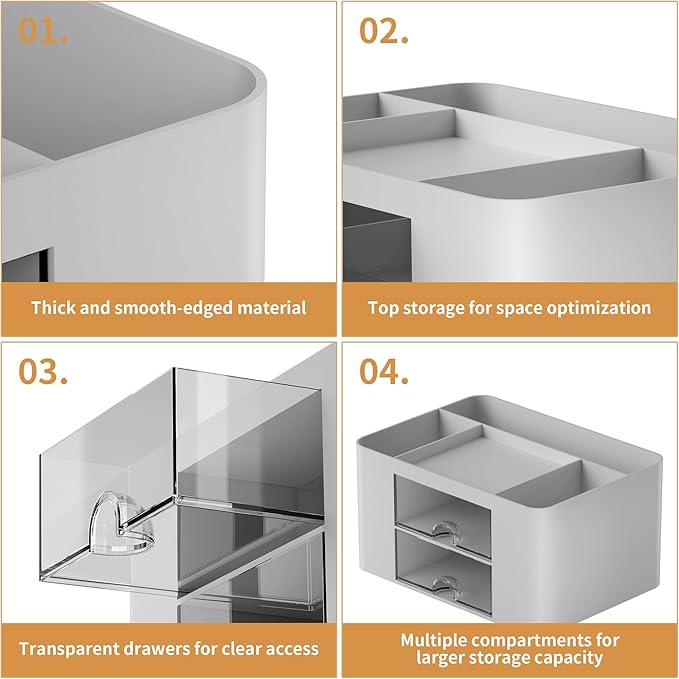 01.

Thick and smooth-edged material

02.

Top storage for space optimization

03.

Transparent drawers for clear access

04.

Multiple compartments for larger storage capacity