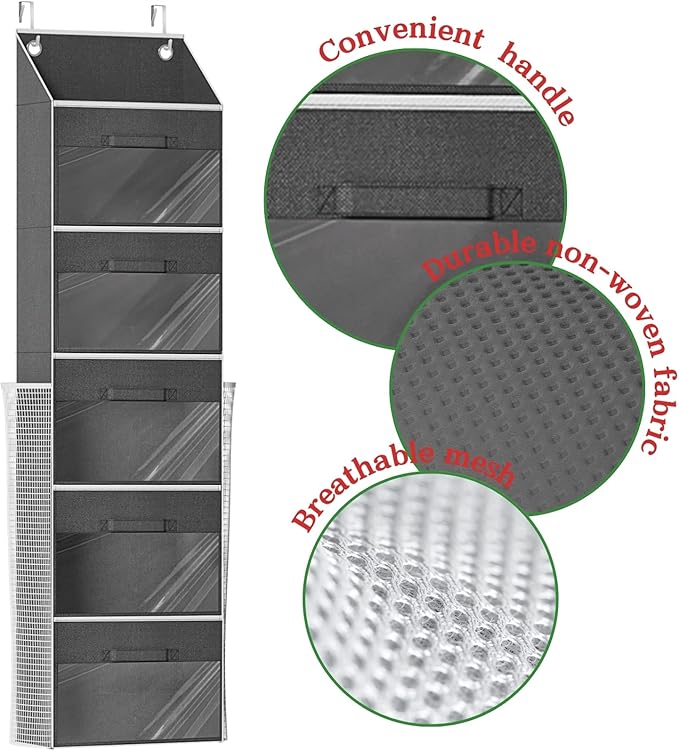 Convenient handle

Durable non-woven fabric

Breathable mesh