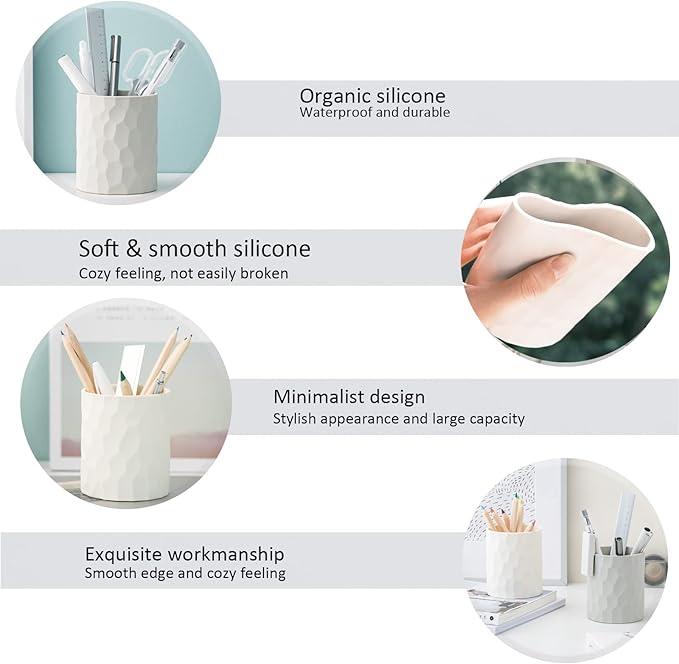 Organic silicone
Waterproof and durable

Soft & smooth silicone
Cozy feeling, not easily broken

Minimalist design
Stylish appearance and large capacity

Exquisite workmanship
Smooth edge and cozy feeling