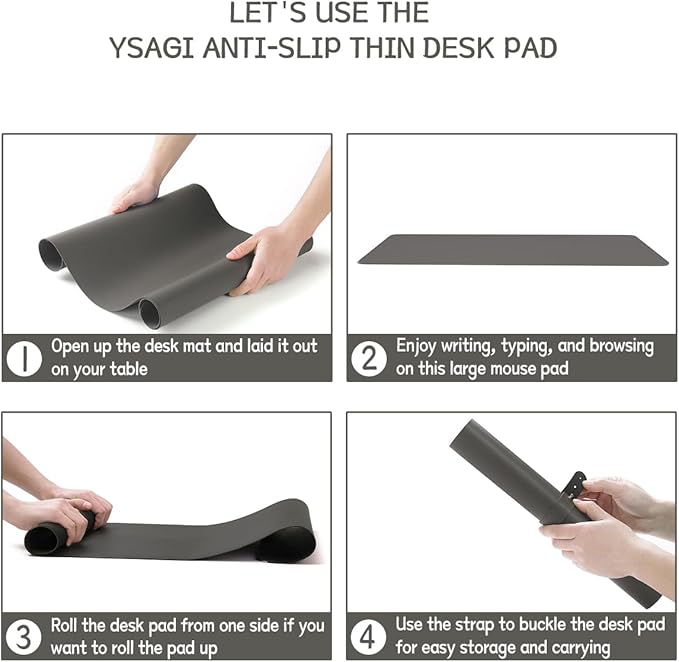 LET'S USE THE
YSAGI ANTI-SLIP THIN DESK PAD

1 Open up the desk mat and laid it out on your table

2 Enjoy writing, typing, and browsing on this large mouse pad

3 Roll the desk pad from one side if you want to roll the pad up

4 Use the strap to buckle the desk pad for easy storage and carrying